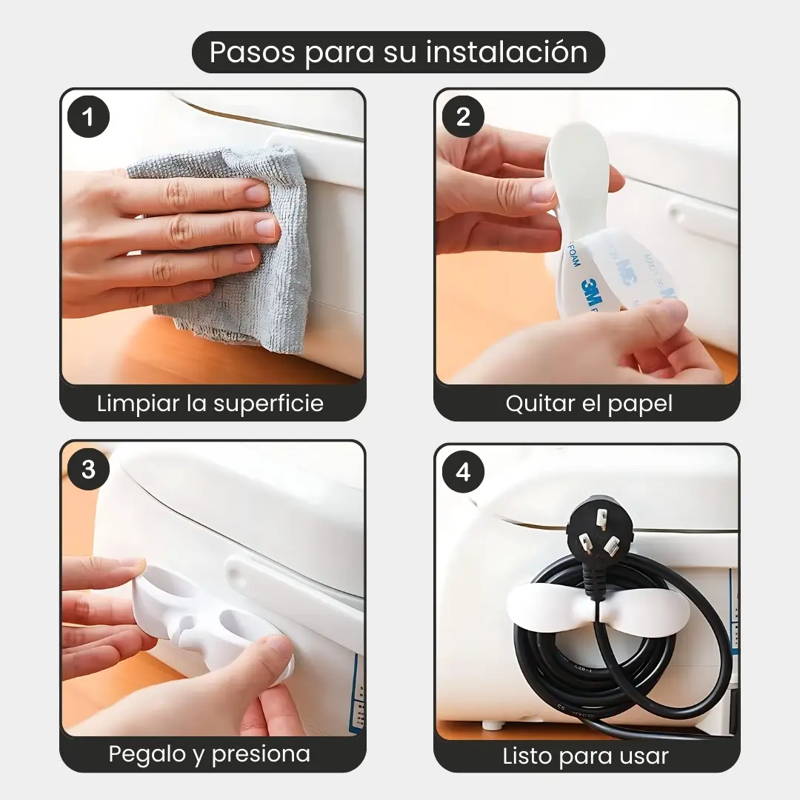 Pasos para su instalación

1

Limpiar la superficie

2

FOAM 3M

Quitar el papel

3

Pegalo y presiona

4

Listo para usar