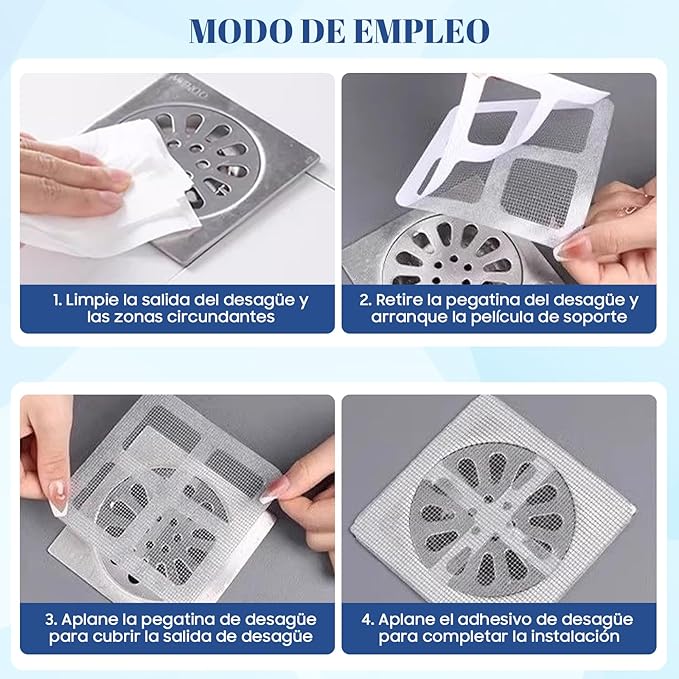 MODO DE EMPLEO

1. Limpie la salida del desagüe y las zonas circundantes

2. Retire la pegatina del desagüe y arranque la película de soporte

3. Aplane la pegatina de desagüe para cubrir la salida de desagüe

4. Aplane el adhesivo de desagüe para completar la instalación