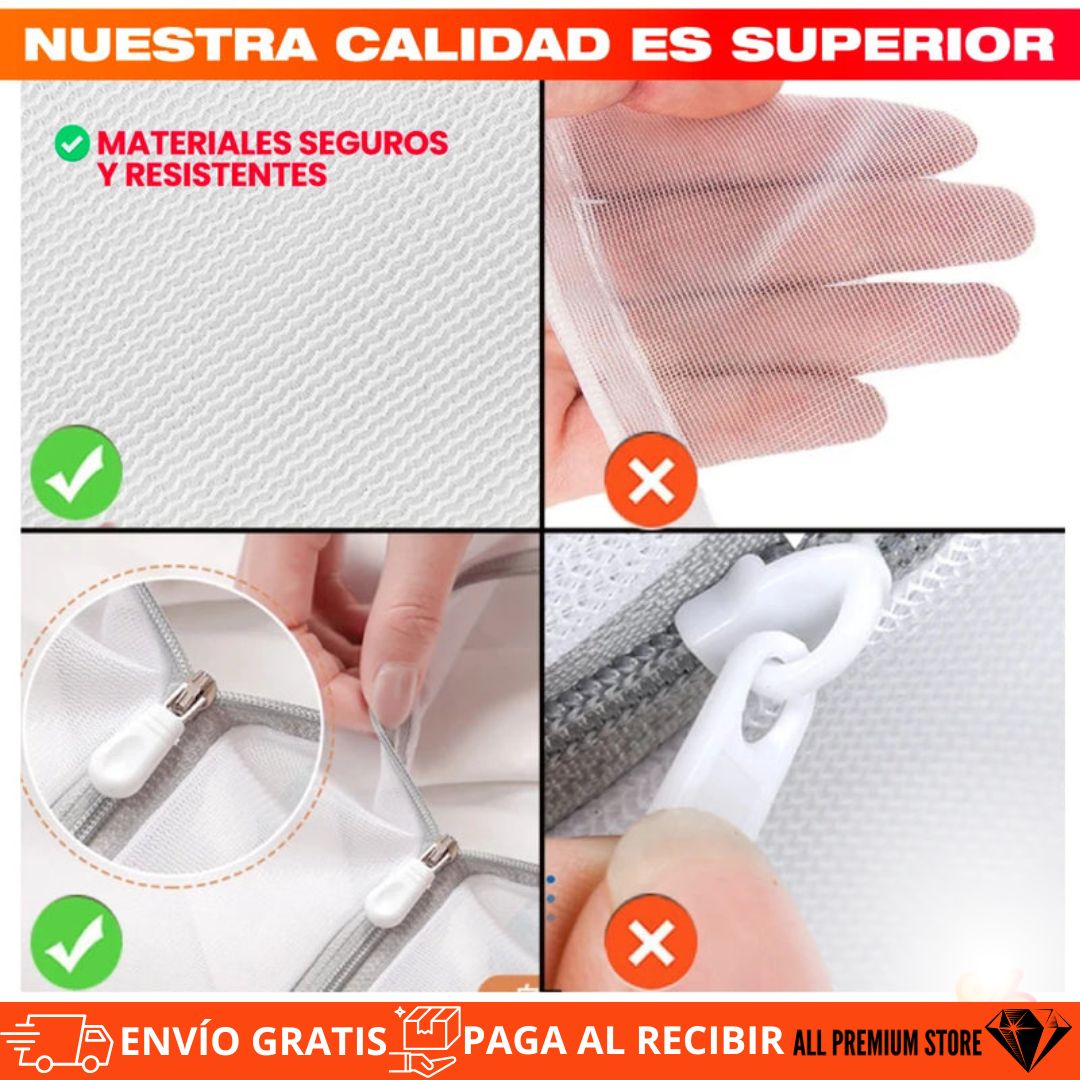 NUESTRA CALIDAD ES SUPERIOR

MATERIALES SEGUROS Y RESISTENTES

ENVÍO GRATIS PAGA AL RECIBIR ALL PREMIUM STORE