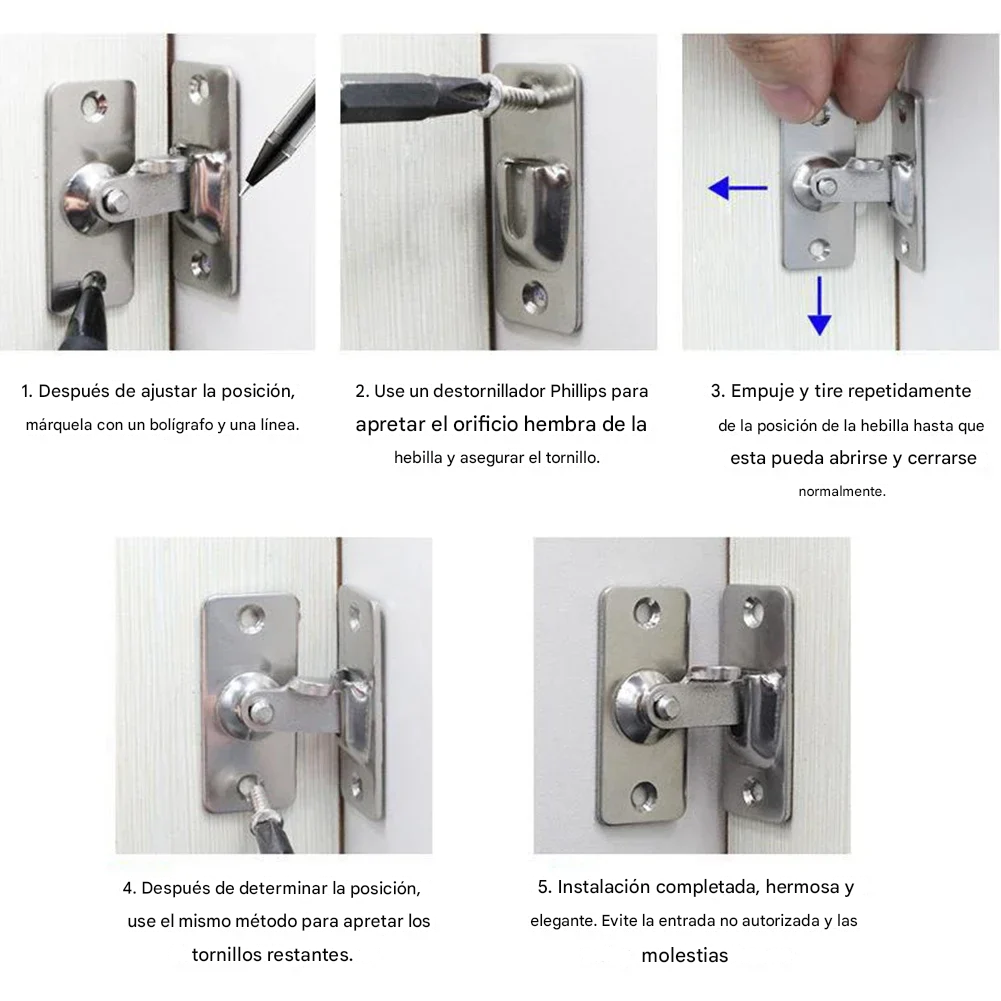 1. Después de ajustar la posición, márquela con un bolígrafo y una línea.

2. Use un destornillador Phillips para apretar el orificio hembra de la hebilla y asegurar el tornillo.

3. Empuje y tire repetidamente de la posición de la hebilla hasta que esta pueda abrirse y cerrarse normalmente.

4. Después de determinar la posición, use el mismo método para apretar los tornillos restantes.

5. Instalación completada, hermosa y elegante. Evite la entrada no autorizada y las molestias