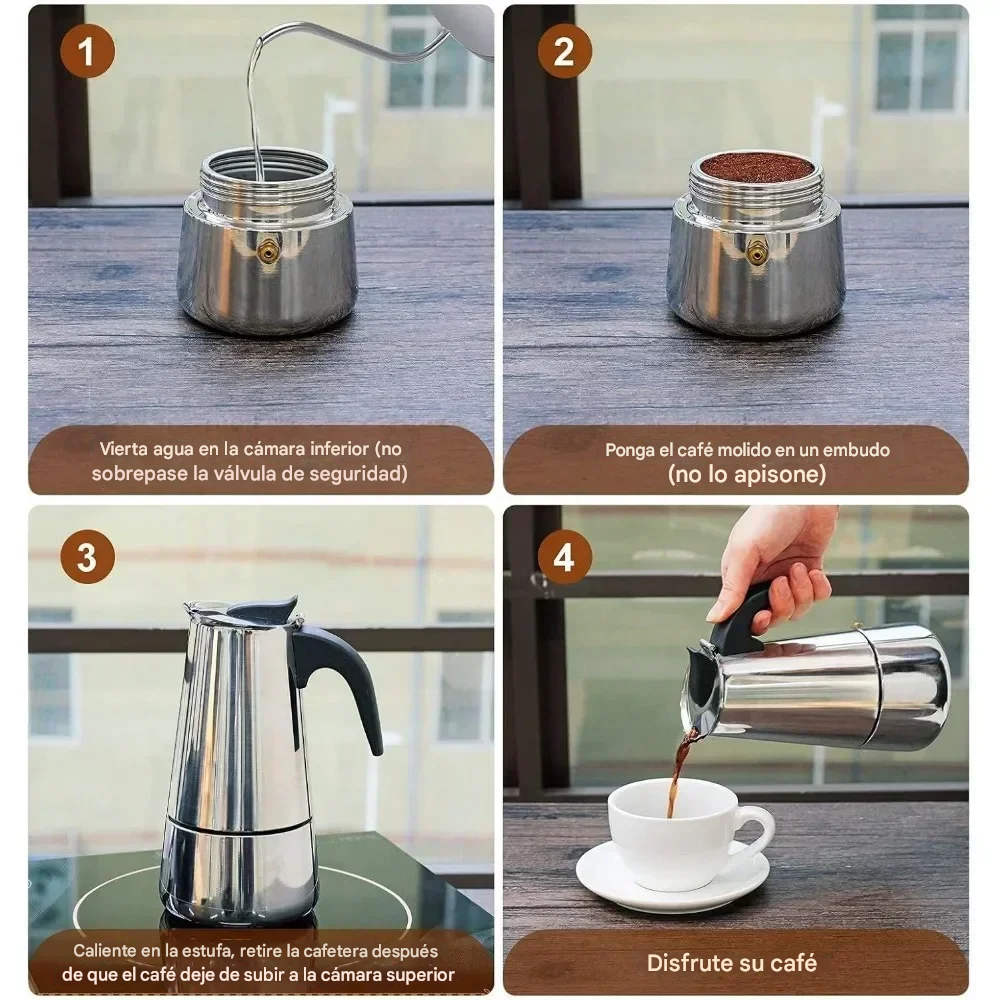 1

Vierta agua en la cámara inferior (no sobrepase la válvula de seguridad)

2

Ponga el café molido en un embudo (no lo apisone)

3

Caliente en la estufa, retire la cafetera después de que el café deje de subir a la cámara superior

4

Disfrute su café