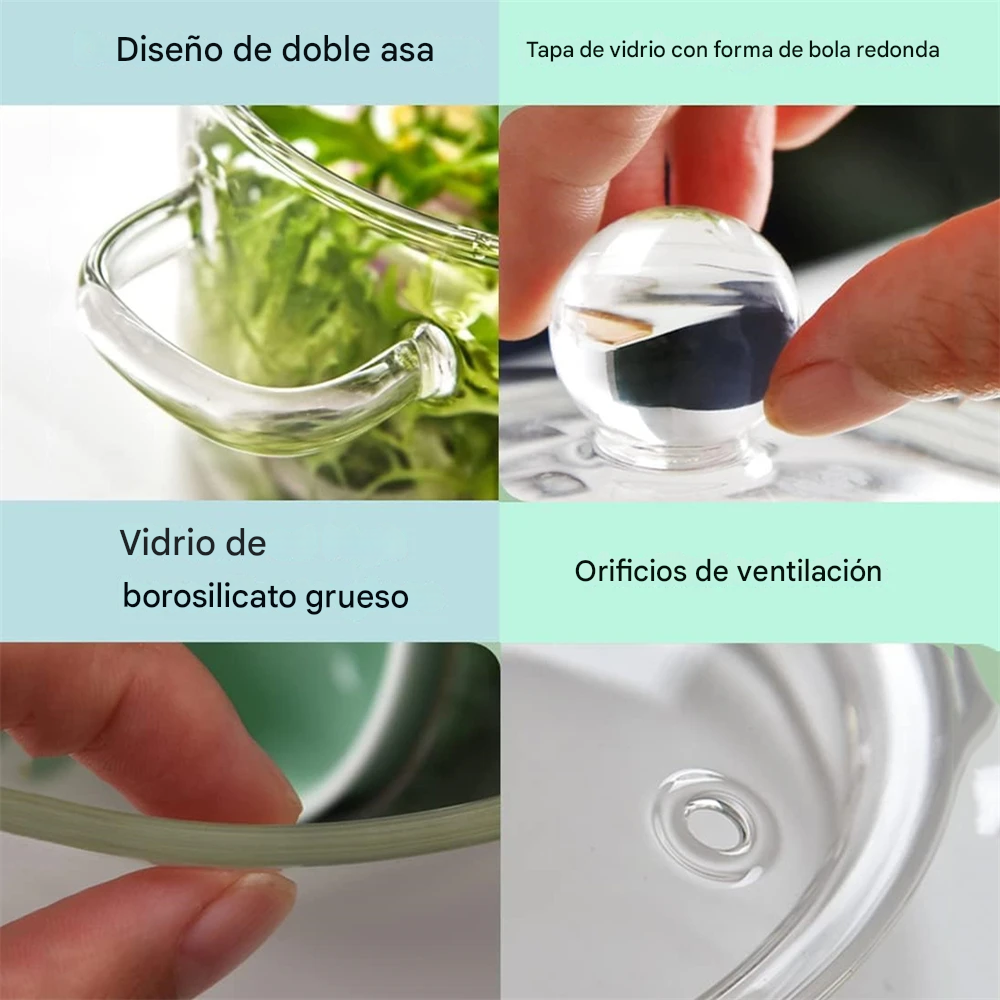 Diseño de doble asa

Tapa de vidrio con forma de bola redonda

Vidrio de borosilicato grueso

Orificios de ventilación