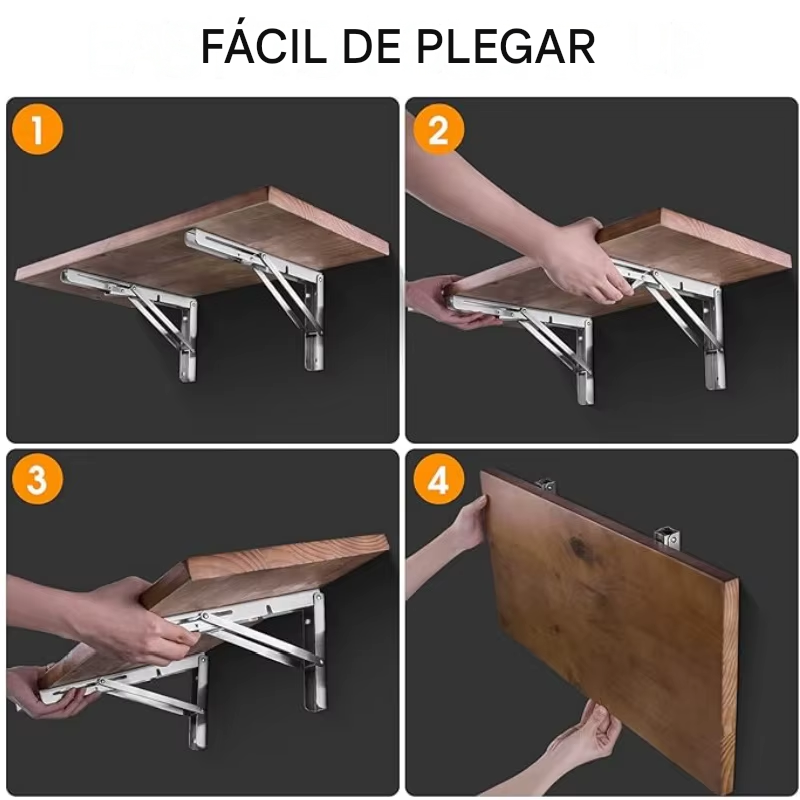 FÁCIL DE PLEGAR

1

2

3

4