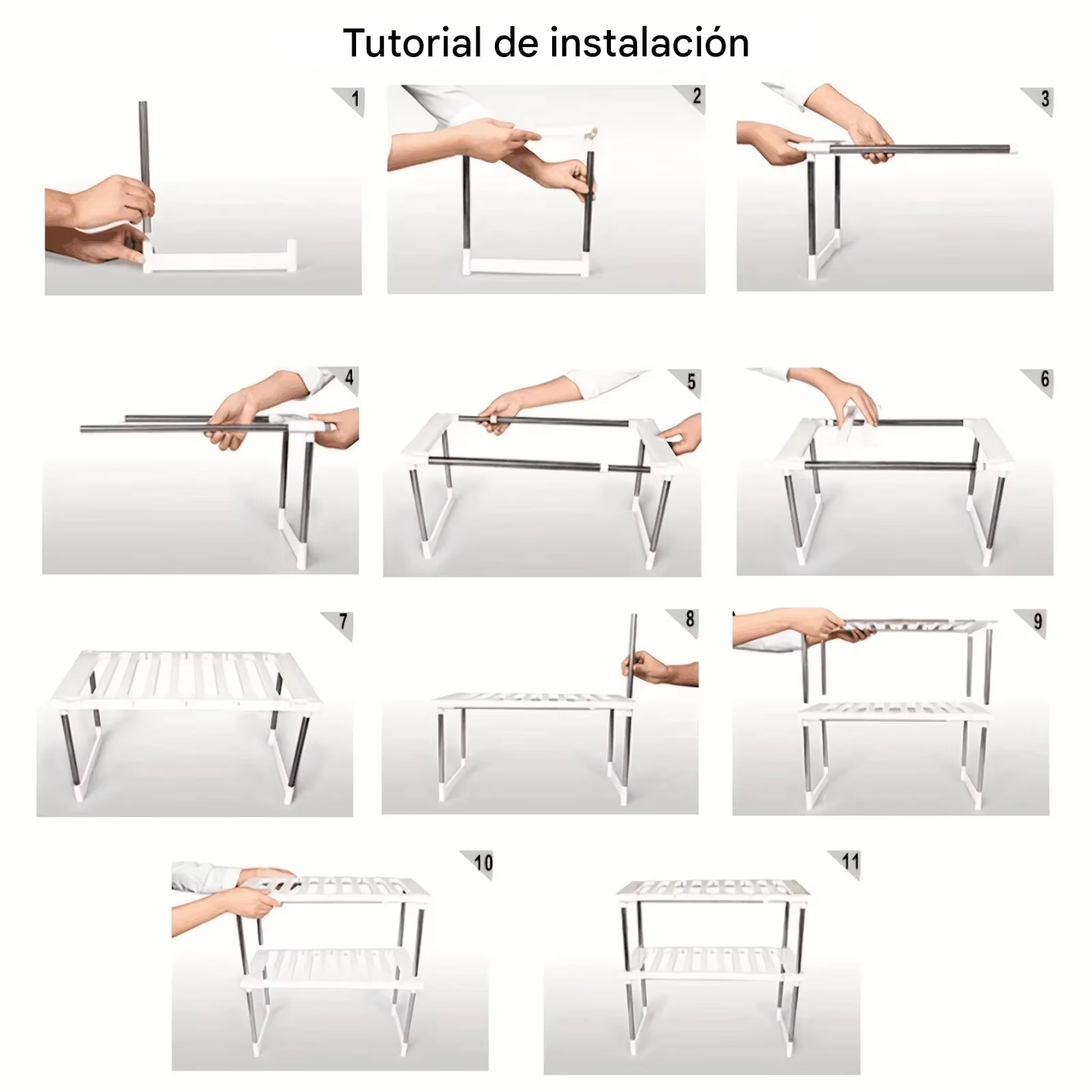 Tutorial de instalación

1

2

3

4

5

6

7

8

9

10

11