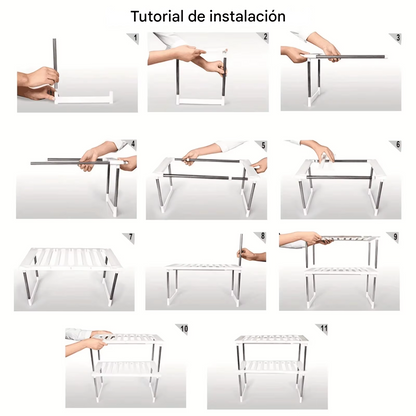 Tutorial de instalación

1

2

3

4

5

6

7

8

9

10

11