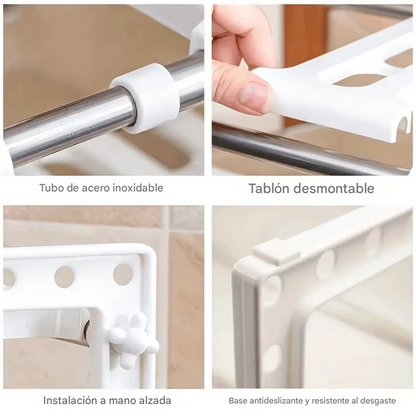 Tubo de acero inoxidable

Tablón desmontable

Instalación a mano alzada

Base antideslizante y resistente al desgaste