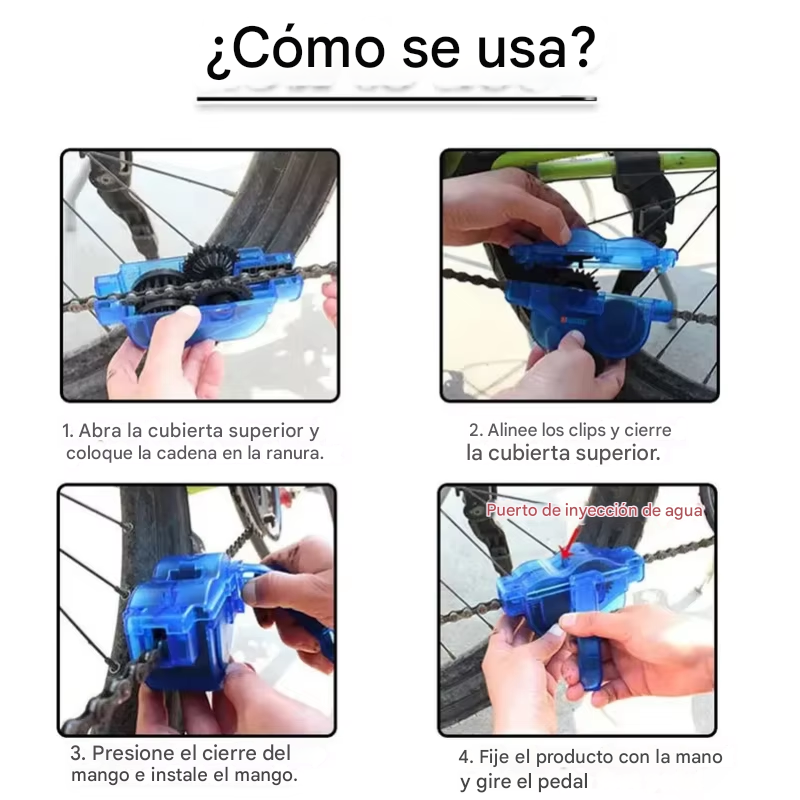 ¿Cómo se usa?

1. Abra la cubierta superior y coloque la cadena en la ranura.

2. Alinee los clips y cierre la cubierta superior.

3. Presione el cierre del mango e instale el mango.

Puerto de inyección de agua

4. Fije el producto con la mano y gire el pedal