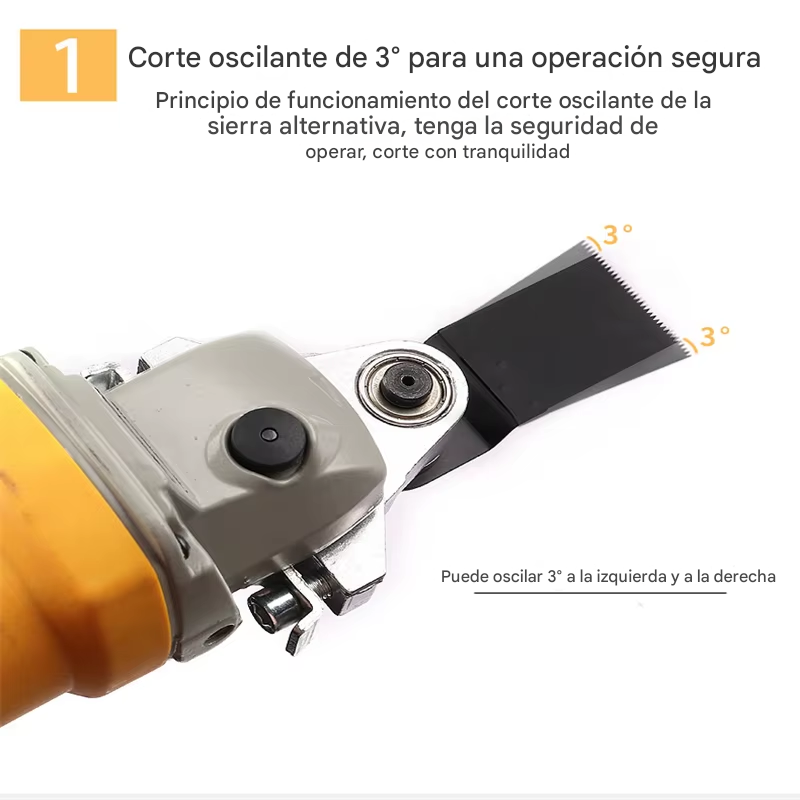 1

Corte oscilante de 3° para una operación segura

Principio de funcionamiento del corte oscilante de la sierra alternativa, tenga la seguridad de operar, corte con tranquilidad

3°

3°

Puede oscilar 3° a la izquierda y a la derecha