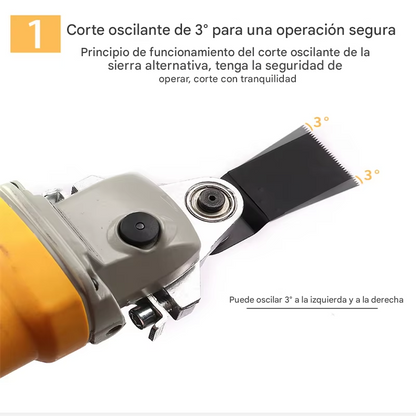 1

Corte oscilante de 3° para una operación segura

Principio de funcionamiento del corte oscilante de la sierra alternativa, tenga la seguridad de operar, corte con tranquilidad

3°

3°

Puede oscilar 3° a la izquierda y a la derecha