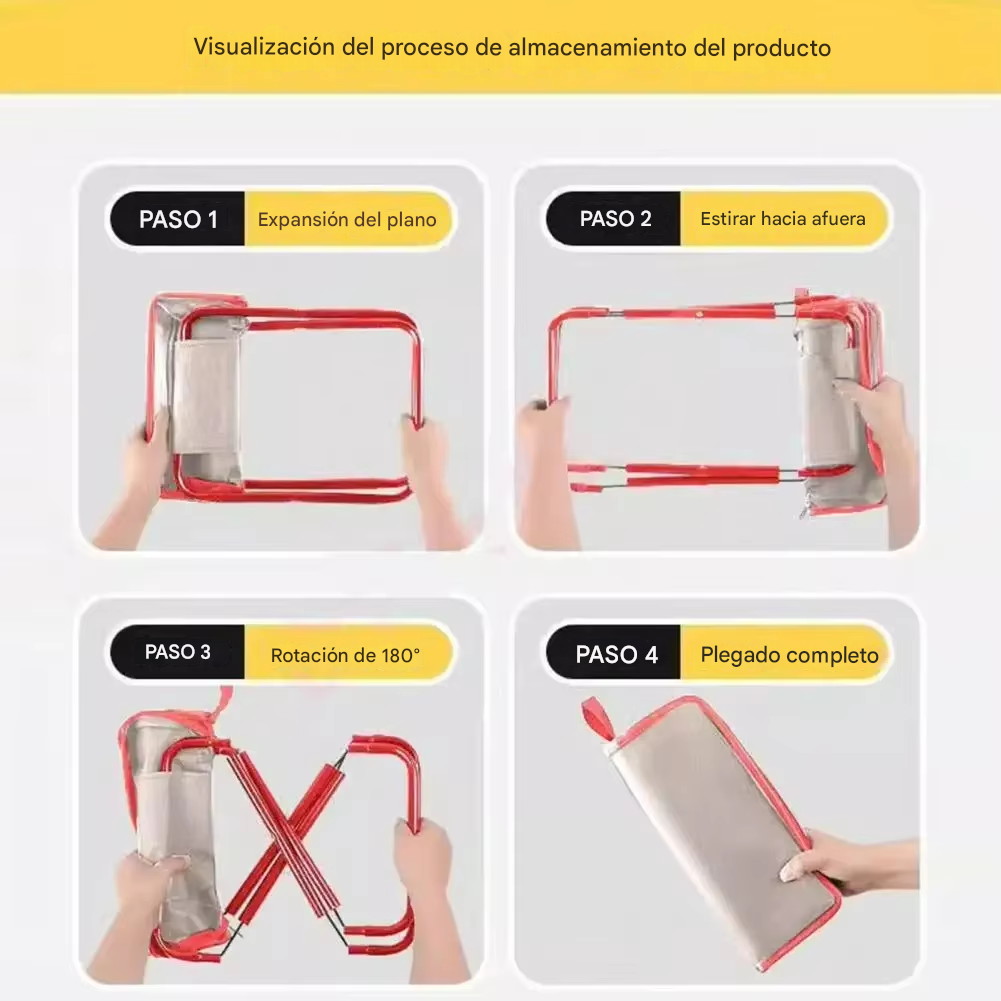 Visualización del proceso de almacenamiento del producto

PASO 1 Expansión del plano

PASO 2 Estirar hacia afuera

PASO 3 Rotación de 180°

PASO 4 Plegado completo