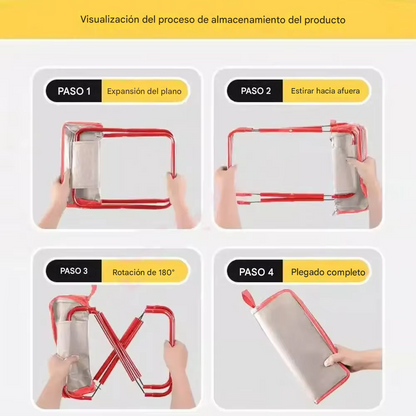 Visualización del proceso de almacenamiento del producto

PASO 1 Expansión del plano

PASO 2 Estirar hacia afuera

PASO 3 Rotación de 180°

PASO 4 Plegado completo